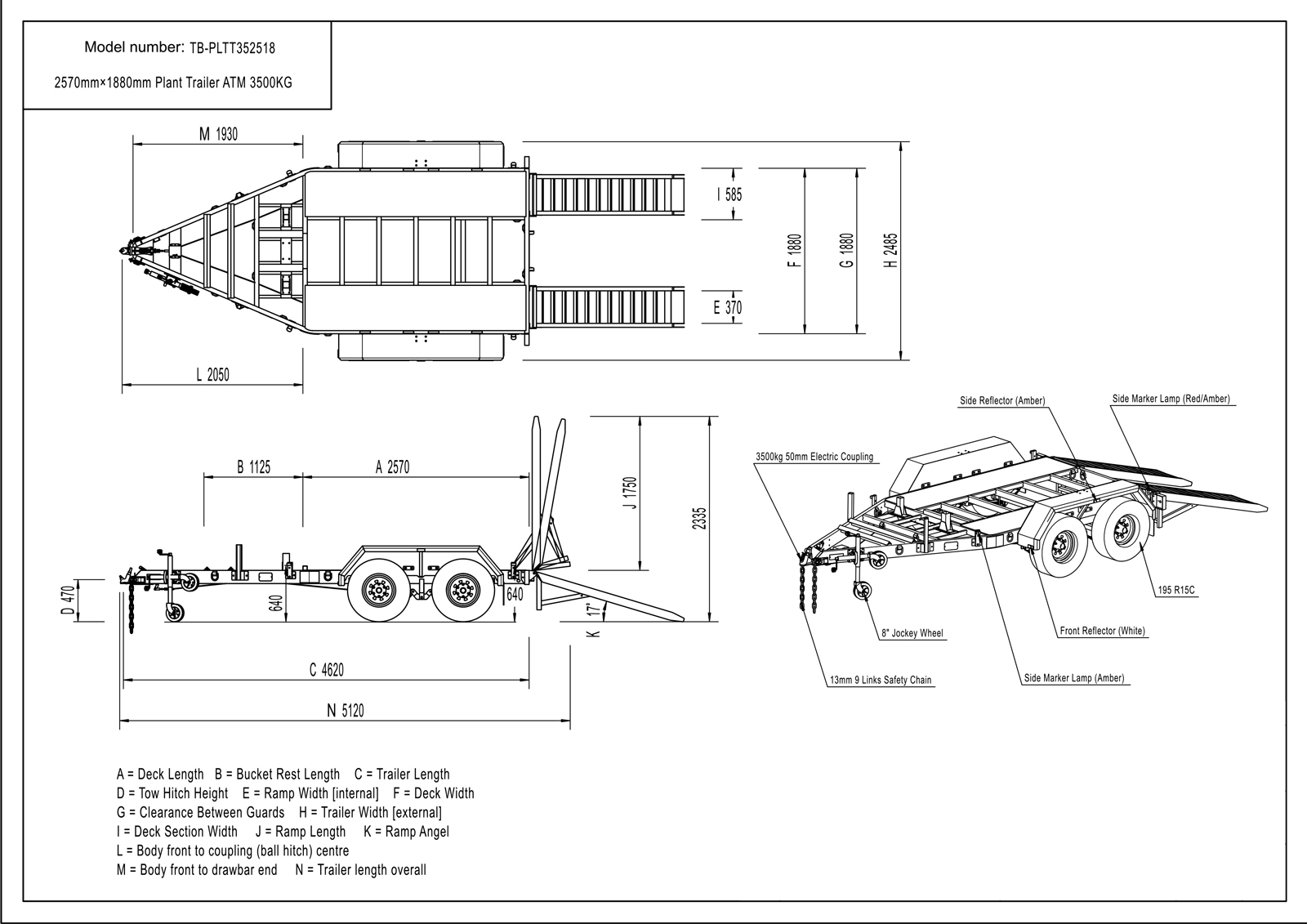 Model number: TB-PLTT352518

2570mm×1880mm Plant Trailer ATM 3500KG

M 1930

I 585

F 1880

G 1880

H 2485

E 370

L 2050

B 1125

A 2570

J 1750

2335

D 470

640

640

17°

K

C 4620

N 5120

Side Reflector (Amber)

Side Marker Lamp (Red/Amber)

3500kg 50mm Electric Coupling

195 R15C

8" Jockey Wheel

Front Reflector (White)

13mm 9 Links Safety Chain

Side Marker Lamp (Amber)

A = Deck Length B = Bucket Rest Length C = Trailer Length
D = Tow Hitch Height E = Ramp Width [internal] F = Deck Width
G = Clearance Between Guards H = Trailer Width [external]
I = Deck Section Width J = Ramp Length K = Ramp Angel
L = Body front to coupling (ball hitch) centre
M = Body front to drawbar end N = Trailer length overall